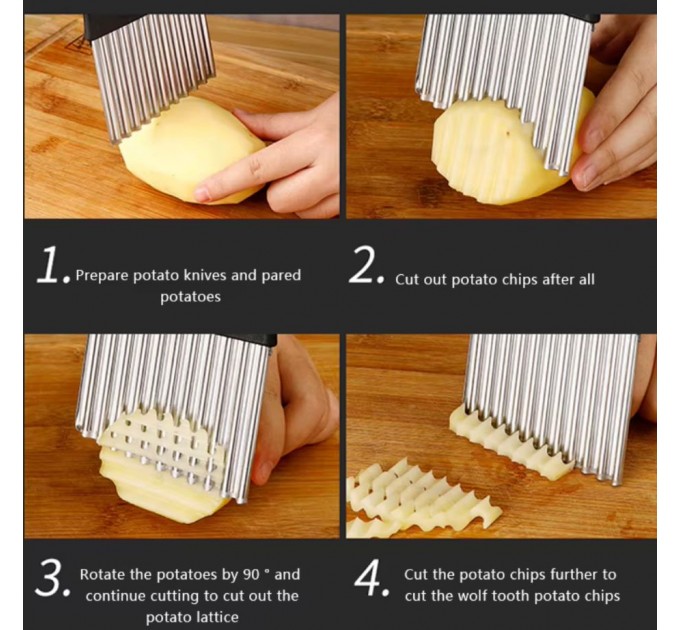 1. Prepare potato knives and pared potatoes

2. Cut out potato chips after all

3. Rotate the potatoes by 90 ° and continue cutting to cut out the potato lattice

4. Cut the potato chips further to cut the wolf tooth potato chips